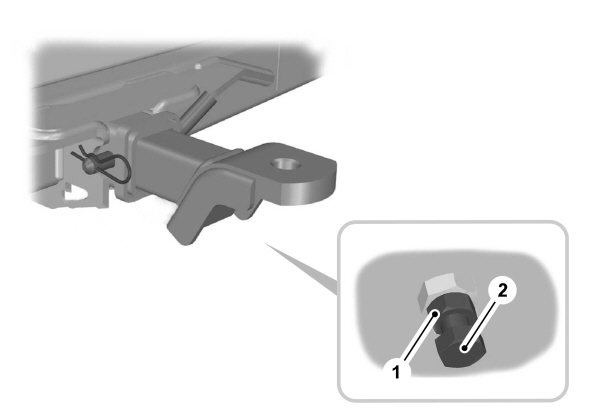 2
1