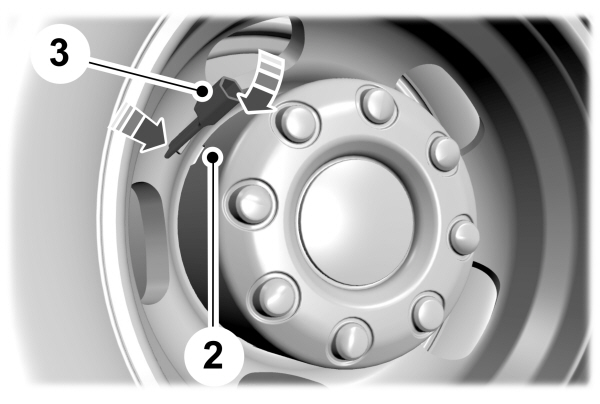 3

2