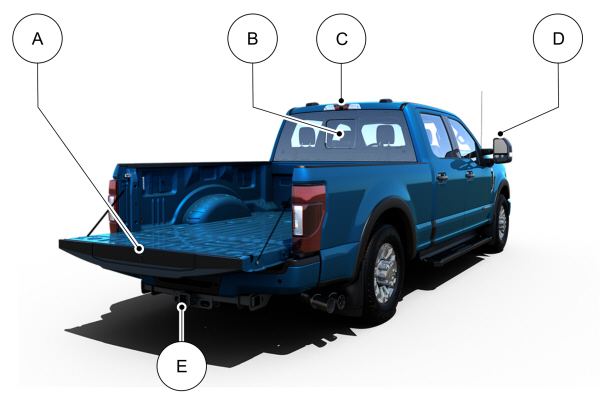 A

B

C

D

E