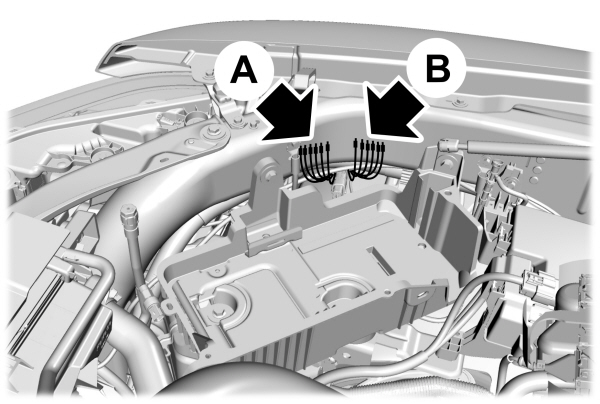 A
B