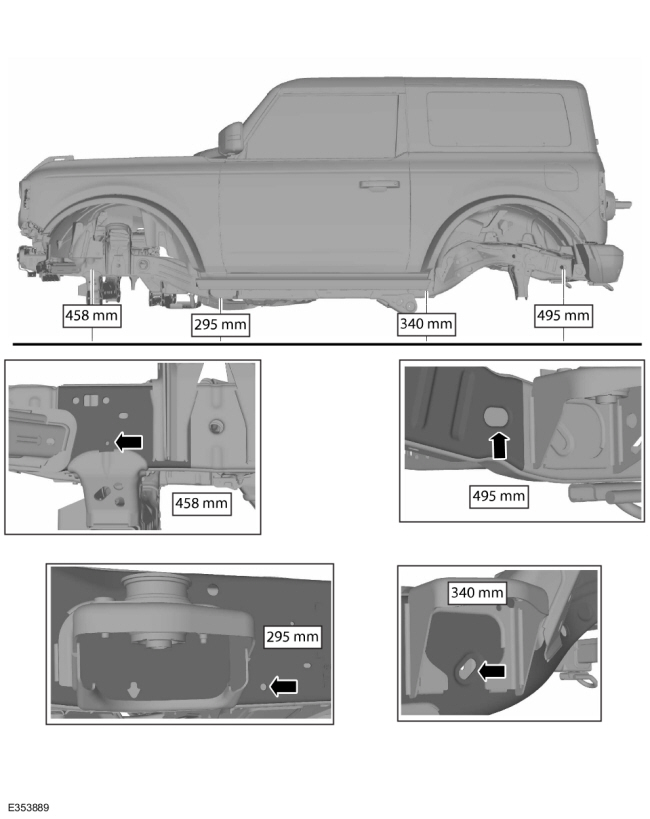 458 mm
295 mm
340 mm
495 mm

458 mm

495 mm

295 mm

340 mm

E353889