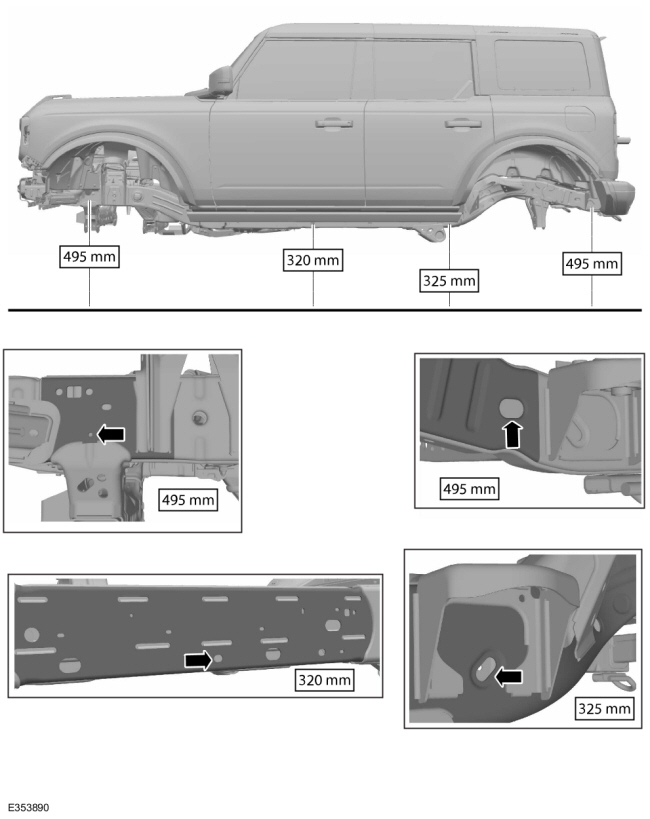 495 mm
320 mm
325 mm
495 mm

495 mm

495 mm

320 mm

325 mm

E353890