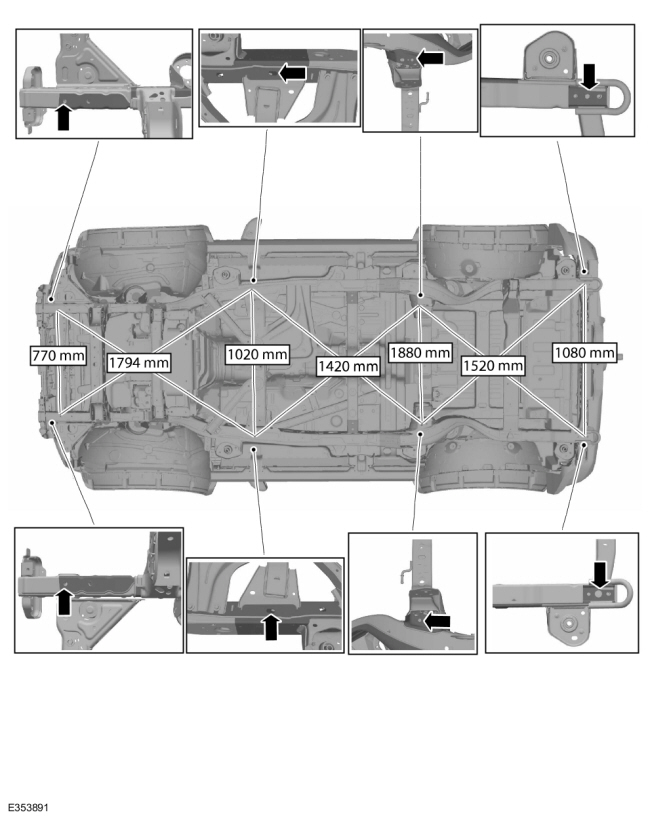 770 mm
1794 mm
1020 mm
1420 mm
1880 mm
1520 mm
1080 mm

E353891