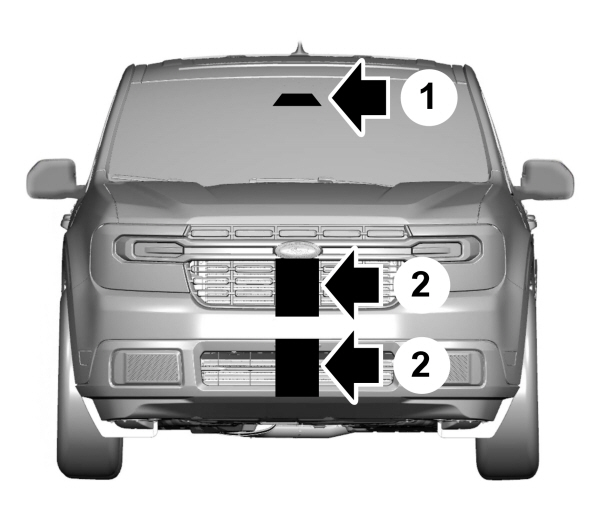 1
2
2