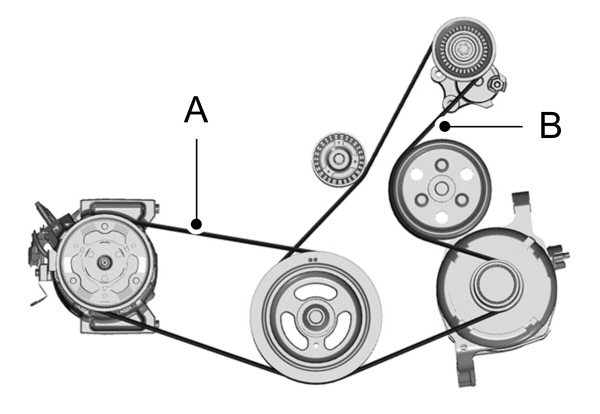 A
B