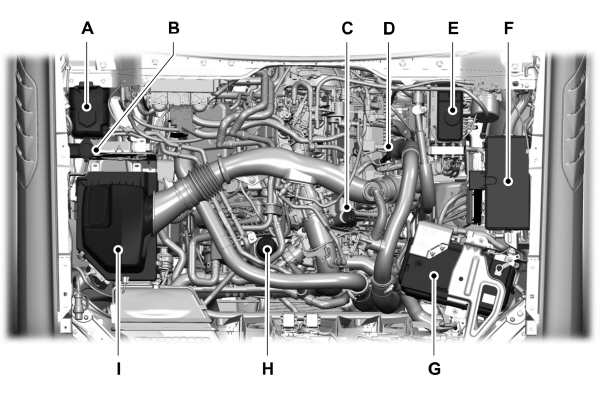 A
B
C
D
E
F
I
H
G