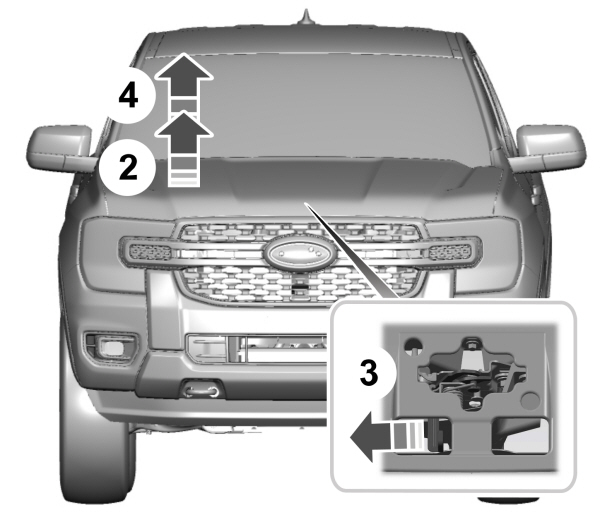 4
2
3