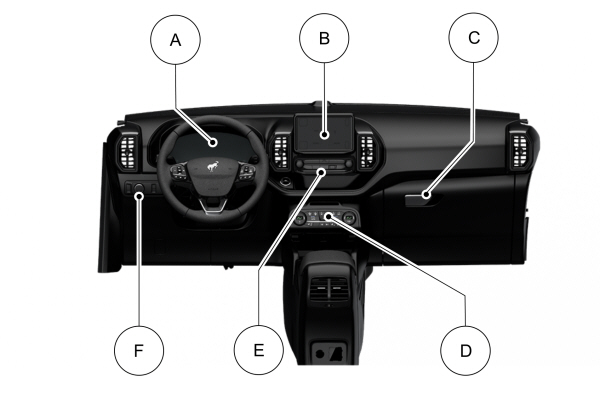 A
B
C
F
E
D