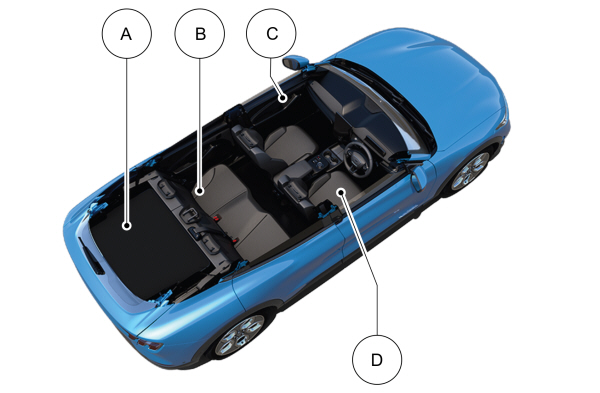 A
B
C
D