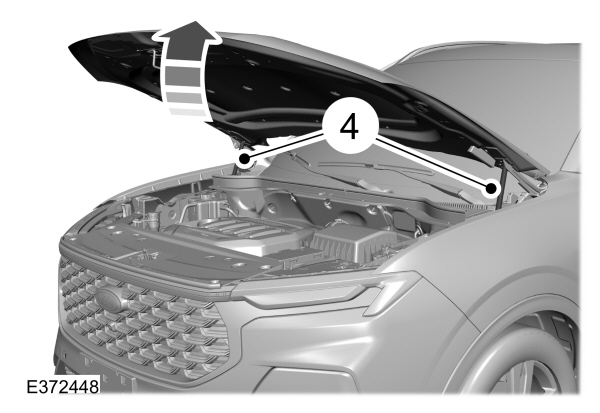 4

E372448