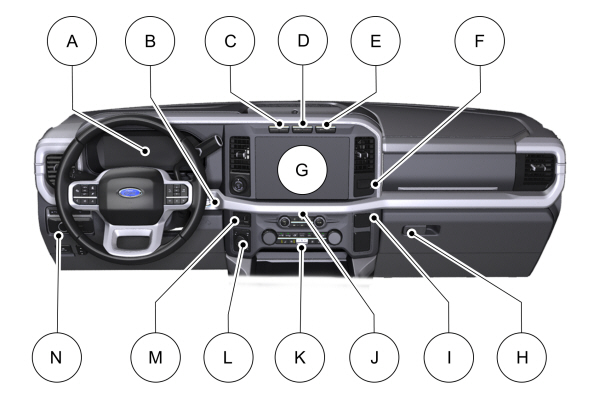 A
B
C
D
E
F
G
N
M
L
K
J
I
H