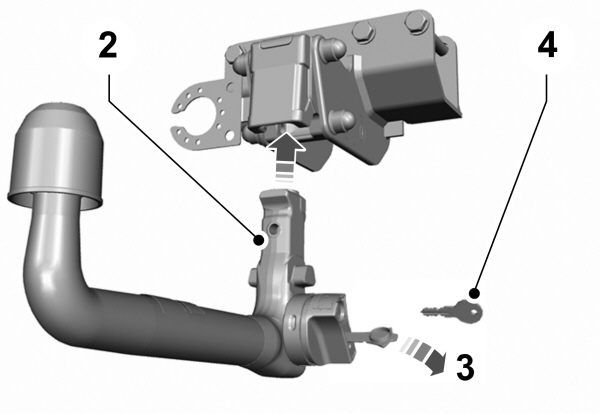 2

4

3