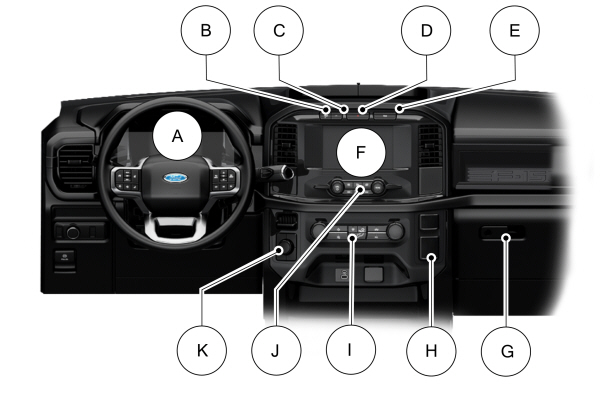 B
C
D
E
A
F
K
J
I
H
G