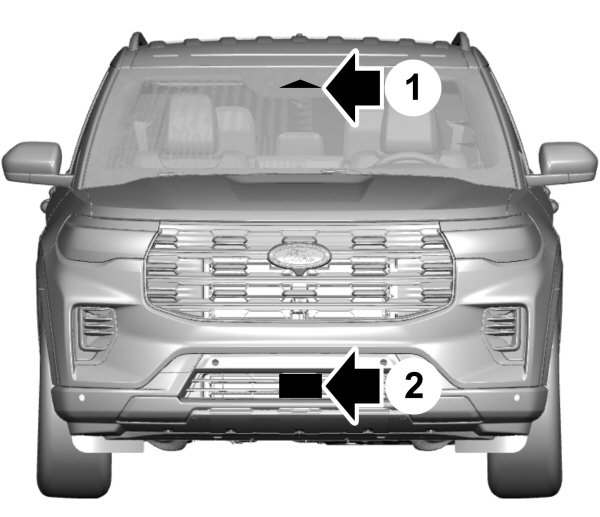 1
2