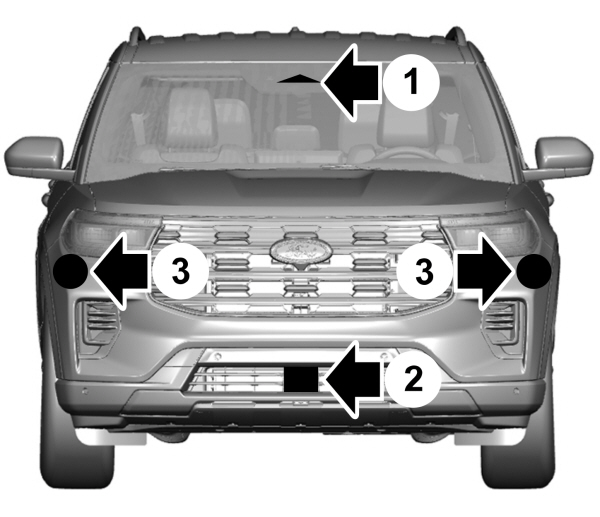 1
3
3
2