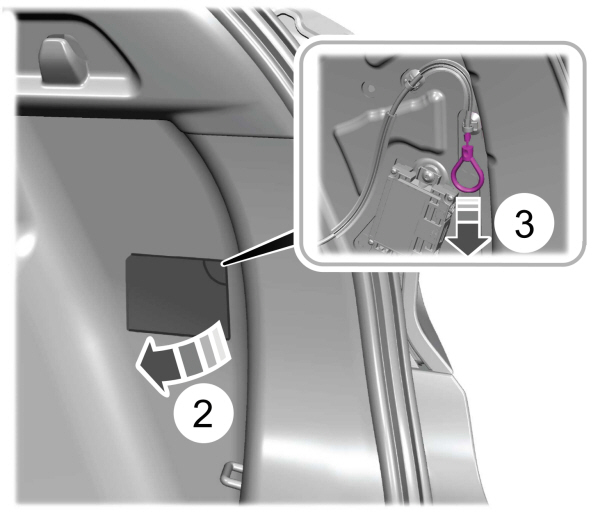 3

2