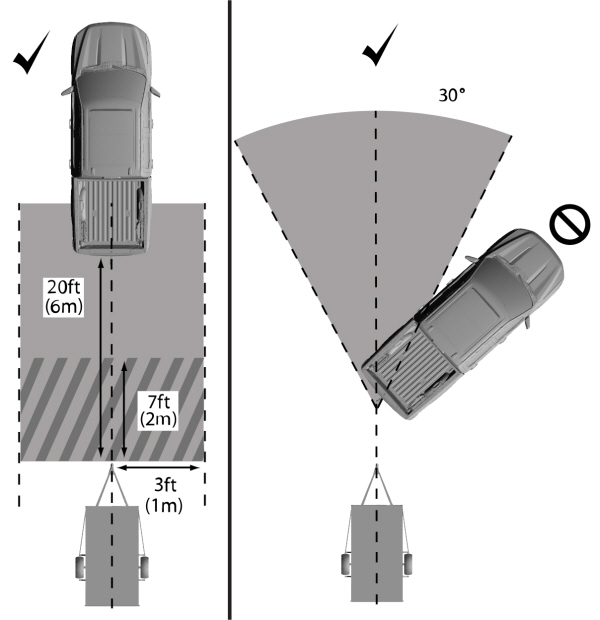 20ft
(6m)

7ft
(2m)

3ft
(1m)

30°