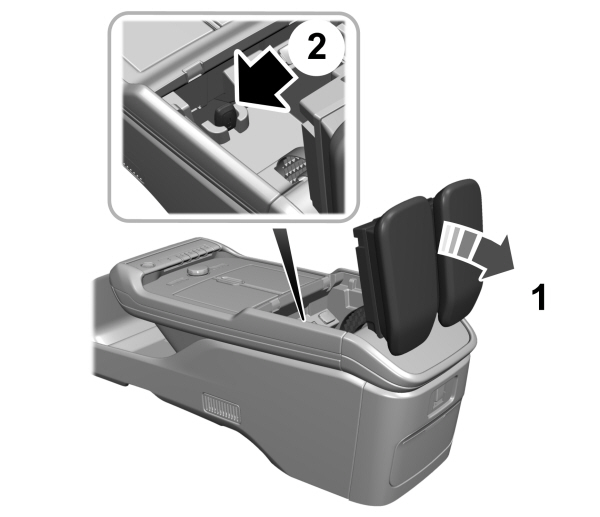 2
1