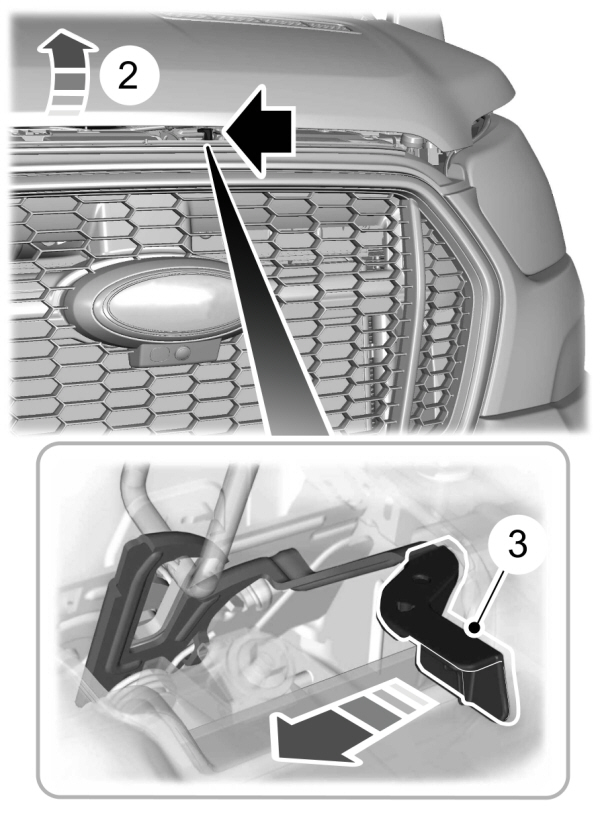 2

3