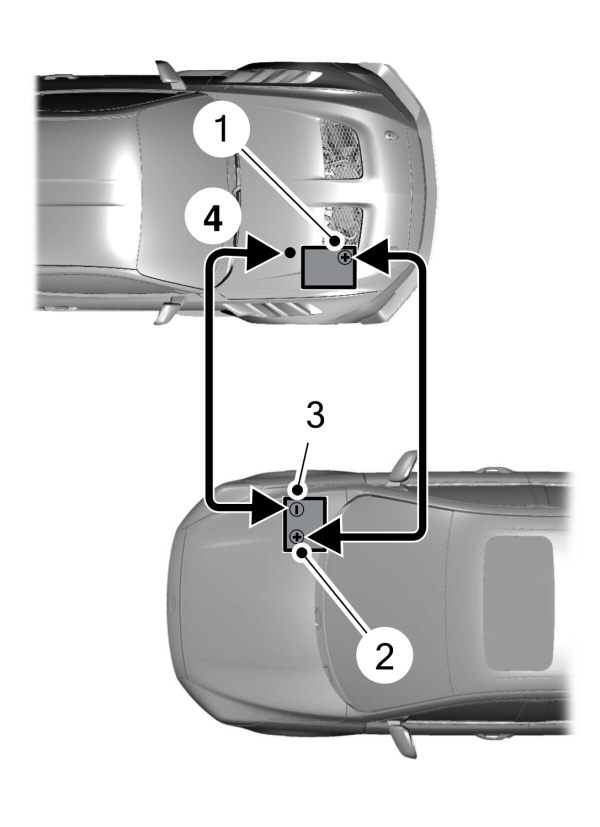 1

4

3

2