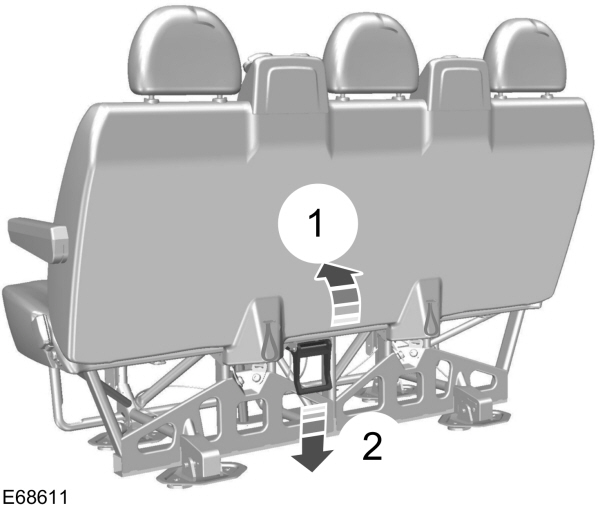 1

2

E68611