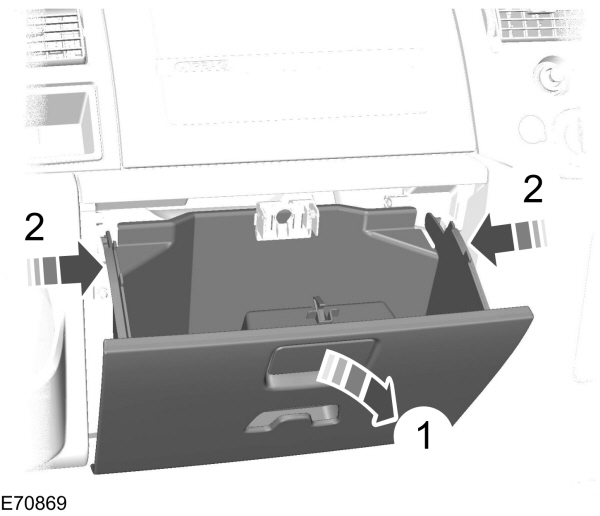 2

2

1

E70869