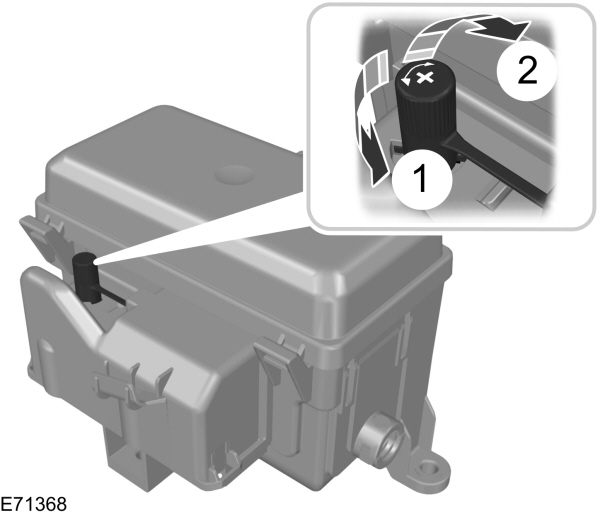 2
1
E71368