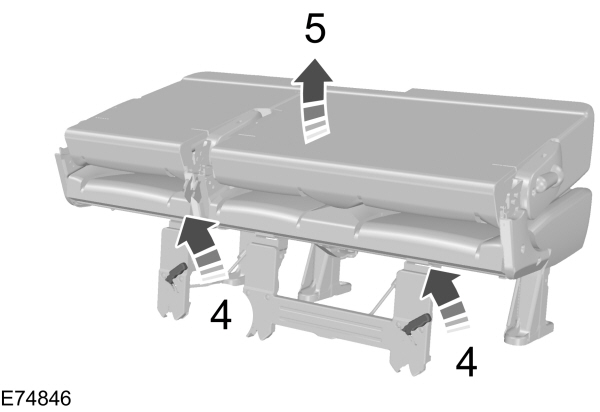 5

4

4

E74846