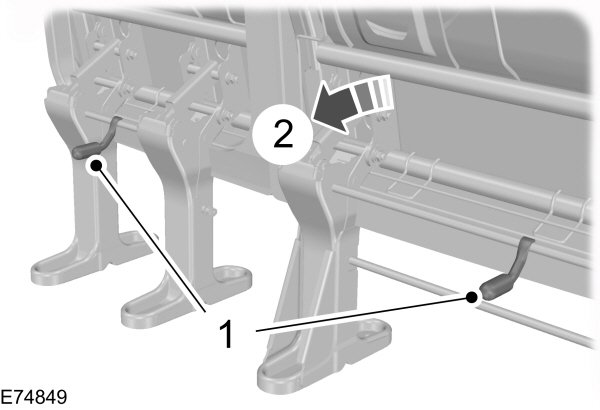 2

1

E74849