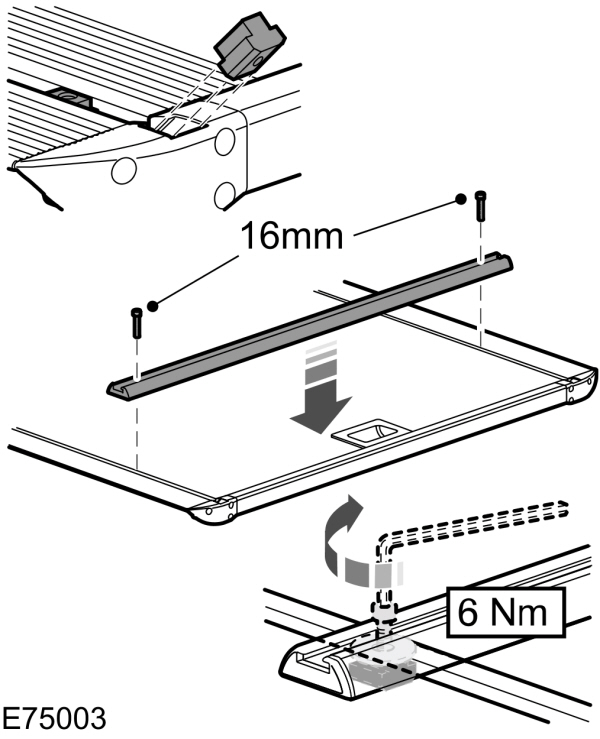 16mm

6 Nm

E75003