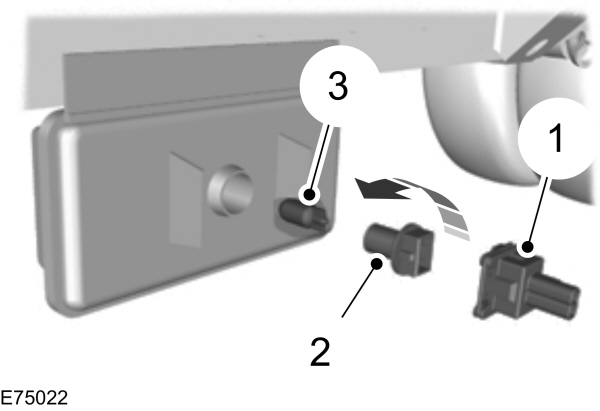 3

1

2

E75022