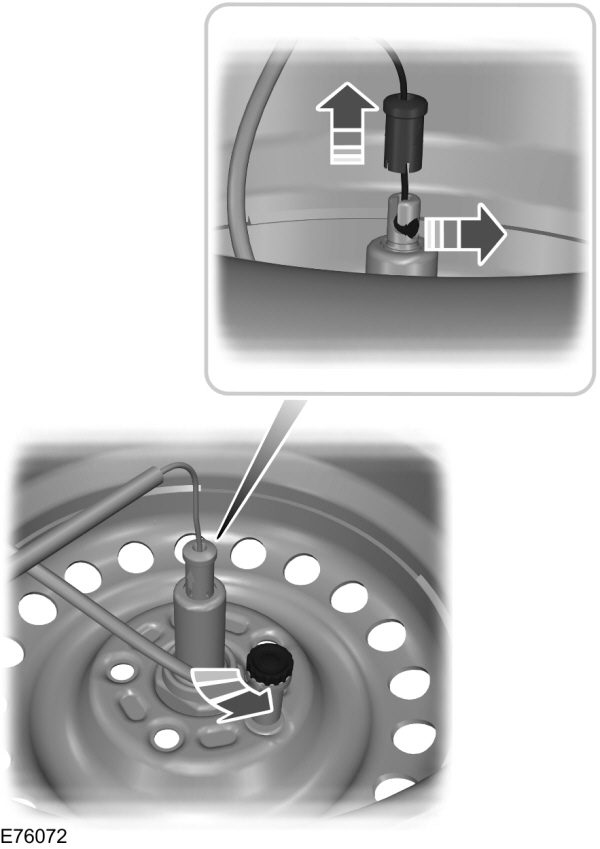 E76072