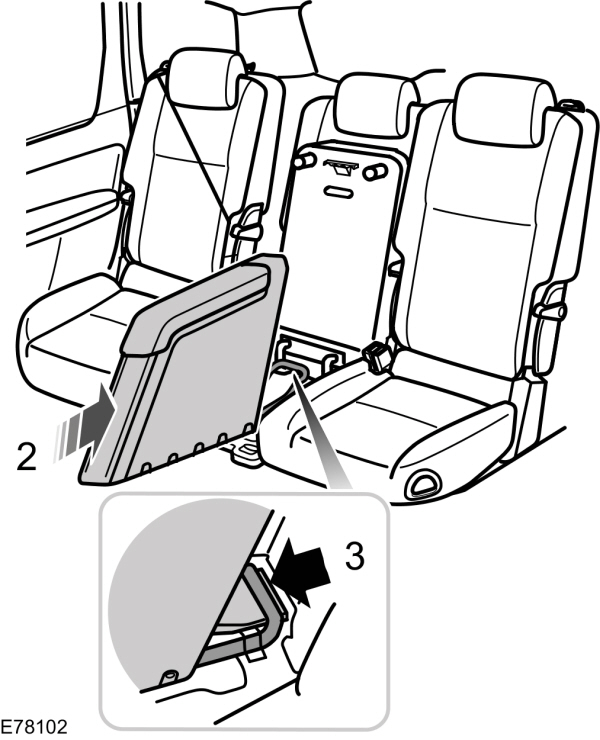 2

3

E78102