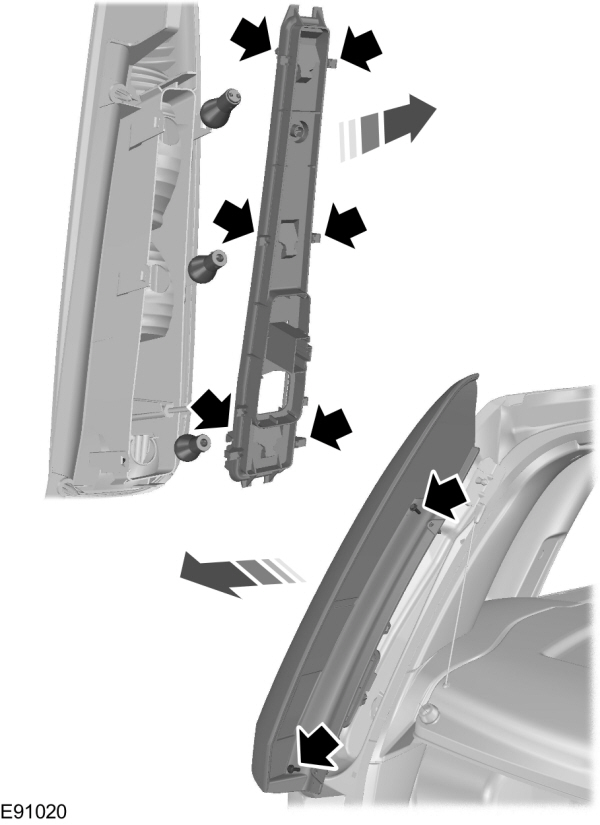 E91020