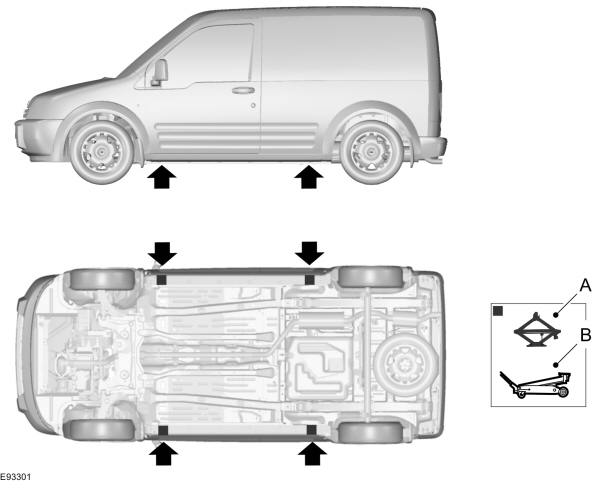 A
B
E93301