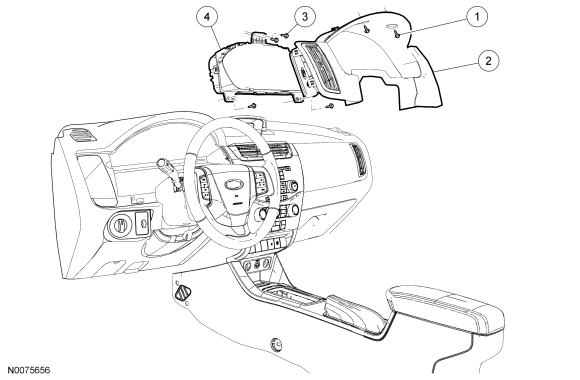 4
3
1
2
N0075656