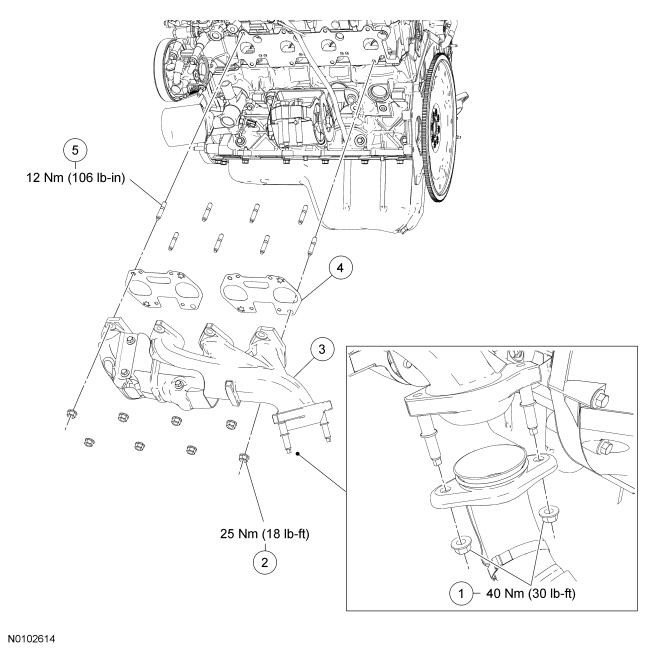 5
12 Nm (106 lb-in)
4
3
25 Nm (18 lb-ft)
2
1 40 Nm (30 lb-ft)
N0102614