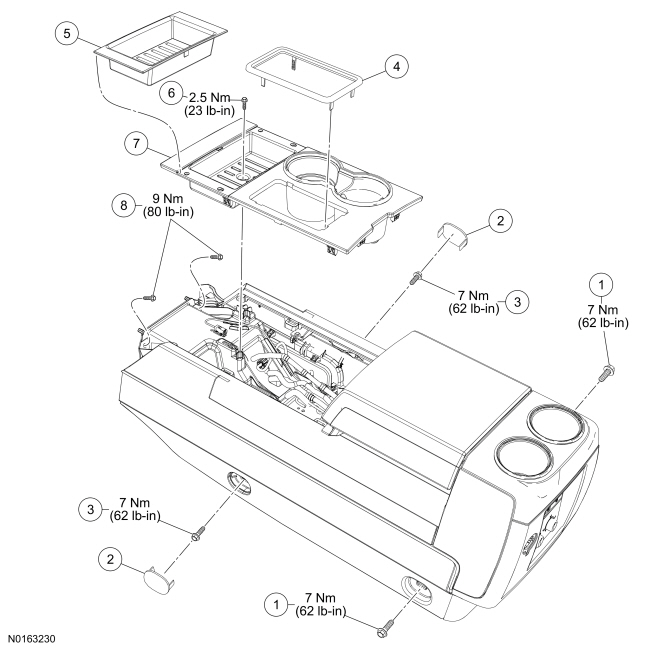 5

4

6 2.5 Nm
(23 lb-in)

7

8 9 Nm
(80 lb-in)

2

7 Nm
(62 lb-in) 3

1
7 Nm
(62 lb-in)

3 7 Nm
(62 lb-in)

2

1 7 Nm
(62 lb-in)

N0163230