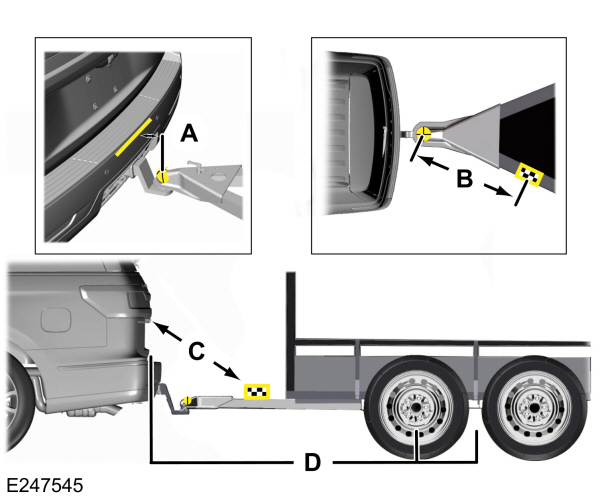 A

B

C

D

E247545